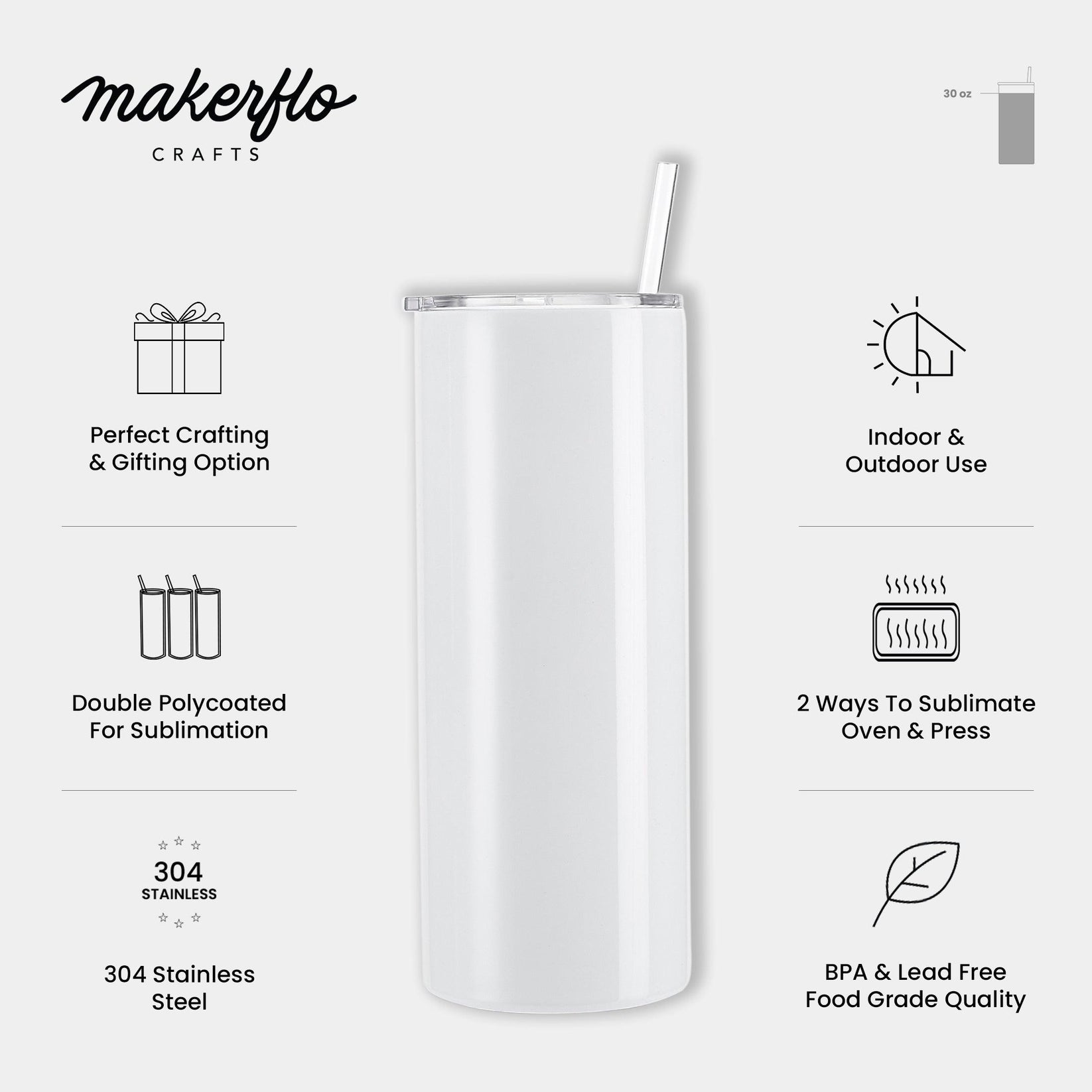 makerflo
CRAFTS

30 oz

Perfect Crafting & Gifting Option

Double Polycoated For Sublimation

304
STAINLESS

304 Stainless Steel

Indoor & Outdoor Use

2 Ways To Sublimate Oven & Press

BPA & Lead Free Food Grade Quality